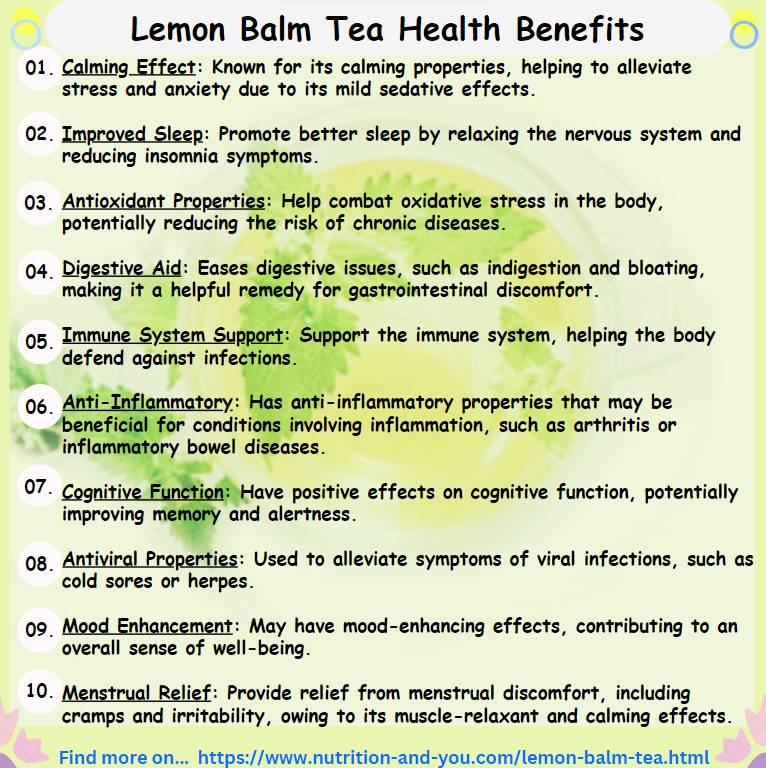 Lemon Balm Tea Health Benefits

01. Calming Effect: Known for its calming properties, helping to alleviate stress and anxiety due to its mild sedative effects.

02. Improved Sleep: Promote better sleep by relaxing the nervous system and reducing insomnia symptoms.

03. Antioxidant Properties: Help combat oxidative stress in the body, potentially reducing the risk of chronic diseases.

04. Digestive Aid: Eases digestive issues, such as indigestion and bloating, making it a helpful remedy for gastrointestinal discomfort.

05. Immune System Support: Support the immune system, helping the body defend against infections.

06. Anti-Inflammatory: Has anti-inflammatory properties that may be beneficial for conditions involving inflammation, such as arthritis or inflammatory bowel diseases.

07. Cognitive Function: Have positive effects on cognitive function, potentially improving memory and alertness.

08. Antiviral Properties: Used to alleviate symptoms of viral infections, such as cold sores or herpes.

09. Mood Enhancement: May have mood-enhancing effects, contributing to an overall sense of well-being.

10. Menstrual Relief: Provide relief from menstrual discomfort, including cramps and irritability, owing to its muscle-relaxant and calming effects.

Find more on... https://www.nutrition-and-you.com/lemon-balm-tea.html