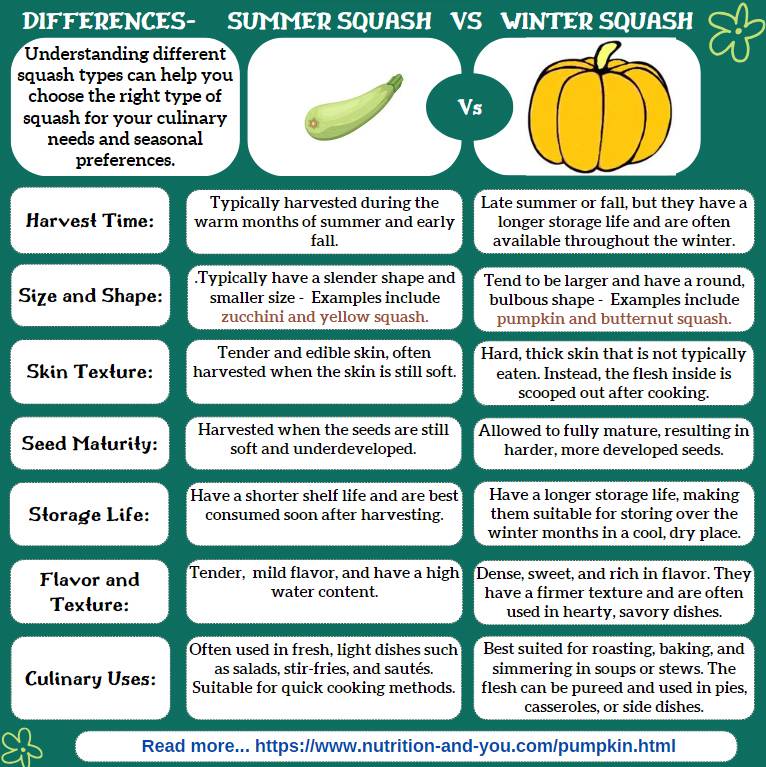 DIFFERENCES- SUMMER SQUASH VS WINTER SQUASH

Understanding different squash types can help you choose the right type of squash for your culinary needs and seasonal preferences.

Vs

| | | |
|---|---|---|
| Harvest Time: | Typically harvested during the warm months of summer and early fall. | Late summer or fall, but they have a longer storage life and are often available throughout the winter. |
| Size and Shape: | .Typically have a slender shape and smaller size - Examples include zucchini and yellow squash. | Tend to be larger and have a round, bulbous shape - Examples include pumpkin and butternut squash. |
| Skin Texture: | Tender and edible skin, often harvested when the skin is still soft. | Hard, thick skin that is not typically eaten. Instead, the flesh inside is scooped out after cooking. |
| Seed Maturity: | Harvested when the seeds are still soft and underdeveloped. | Allowed to fully mature, resulting in harder, more developed seeds. |
| Storage Life: | Have a shorter shelf life and are best consumed soon after harvesting. | Have a longer storage life, making them suitable for storing over the winter months in a cool, dry place. |
| Flavor and Texture: | Tender, mild flavor, and have a high water content. | Dense, sweet, and rich in flavor. They have a firmer texture and are often used in hearty, savory dishes. |
| Culinary Uses: | Often used in fresh, light dishes such as salads, stir-fries, and sautés. Suitable for quick cooking methods. | Best suited for roasting, baking, and simmering in soups or stews. The flesh can be pureed and used in pies, casseroles, or side dishes. |

Read more... https://www.nutrition-and-you.com/pumpkin.html