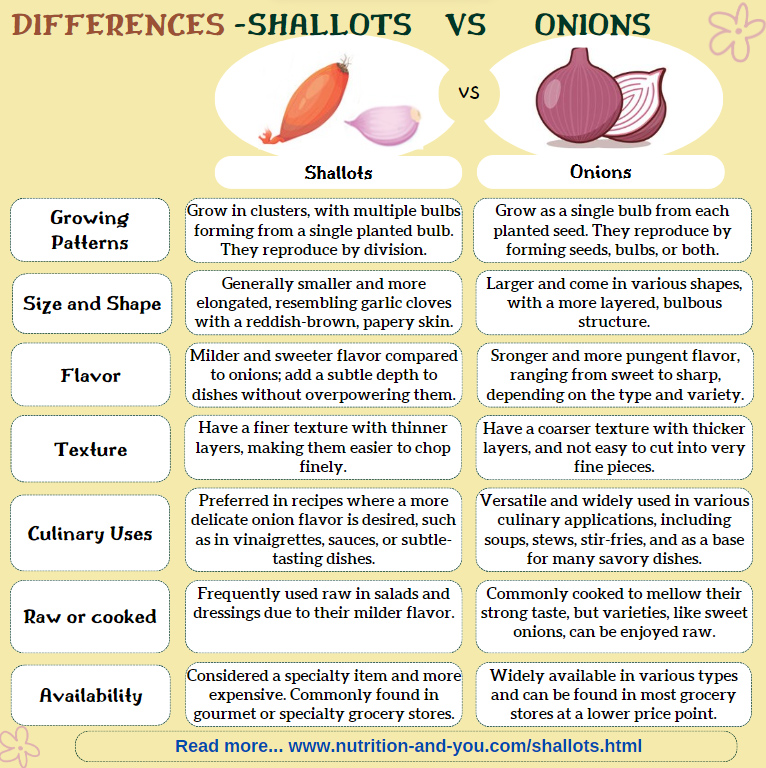 DIFFERENCES -SHALLOTS VS ONIONS

VS

| | Shallots | Onions |
|---|---|---|
| Growing Patterns | Grow in clusters, with multiple bulbs forming from a single planted bulb. They reproduce by division. | Grow as a single bulb from each planted seed. They reproduce by forming seeds, bulbs, or both. |
| Size and Shape | Generally smaller and more elongated, resembling garlic cloves with a reddish-brown, papery skin. | Larger and come in various shapes, with a more layered, bulbous structure. |
| Flavor | Milder and sweeter flavor compared to onions; add a subtle depth to dishes without overpowering them. | Sronger and more pungent flavor, ranging from sweet to sharp, depending on the type and variety. |
| Texture | Have a finer texture with thinner layers, making them easier to chop finely. | Have a coarser texture with thicker layers, and not easy to cut into very fine pieces. |
| Culinary Uses | Preferred in recipes where a more delicate onion flavor is desired, such as in vinaigrettes, sauces, or subtle-tasting dishes. | Versatile and widely used in various culinary applications, including soups, stews, stir-fries, and as a base for many savory dishes. |
| Raw or cooked | Frequently used raw in salads and dressings due to their milder flavor. | Commonly cooked to mellow their strong taste, but varieties, like sweet onions, can be enjoyed raw. |
| Availability | Considered a specialty item and more expensive. Commonly found in gourmet or specialty grocery stores. | Widely available in various types and can be found in most grocery stores at a lower price point. |

Read more... www.nutrition-and-you.com/shallots.html